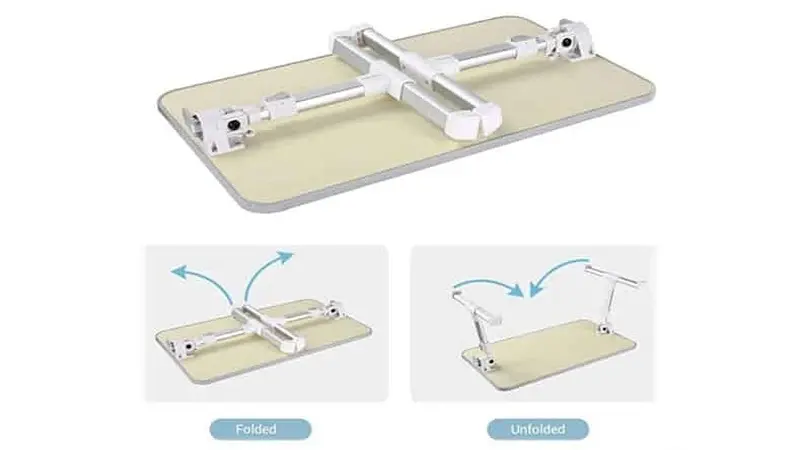 Folded

Unfolded