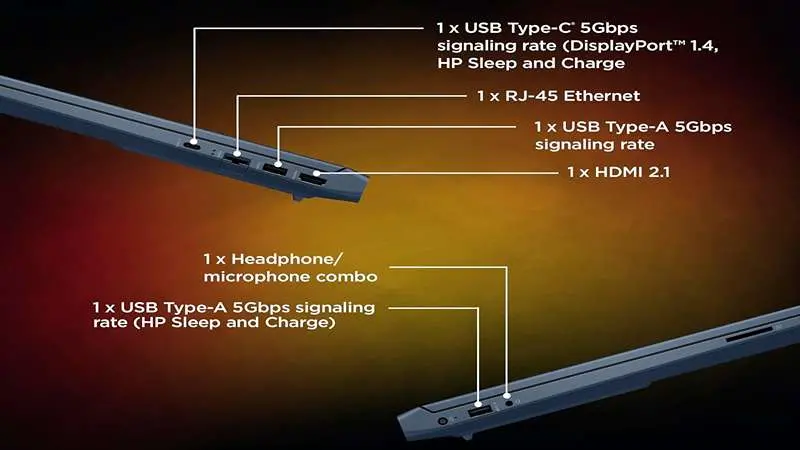 1 x USB Type-C® 5Gbps signaling rate (DisplayPort™ 1.4, HP Sleep and Charge

1 x RJ-45 Ethernet

1 x USB Type-A 5Gbps signaling rate

1 x HDMI 2.1

1 x Headphone/ microphone combo

1 x USB Type-A 5Gbps signaling rate (HP Sleep and Charge)